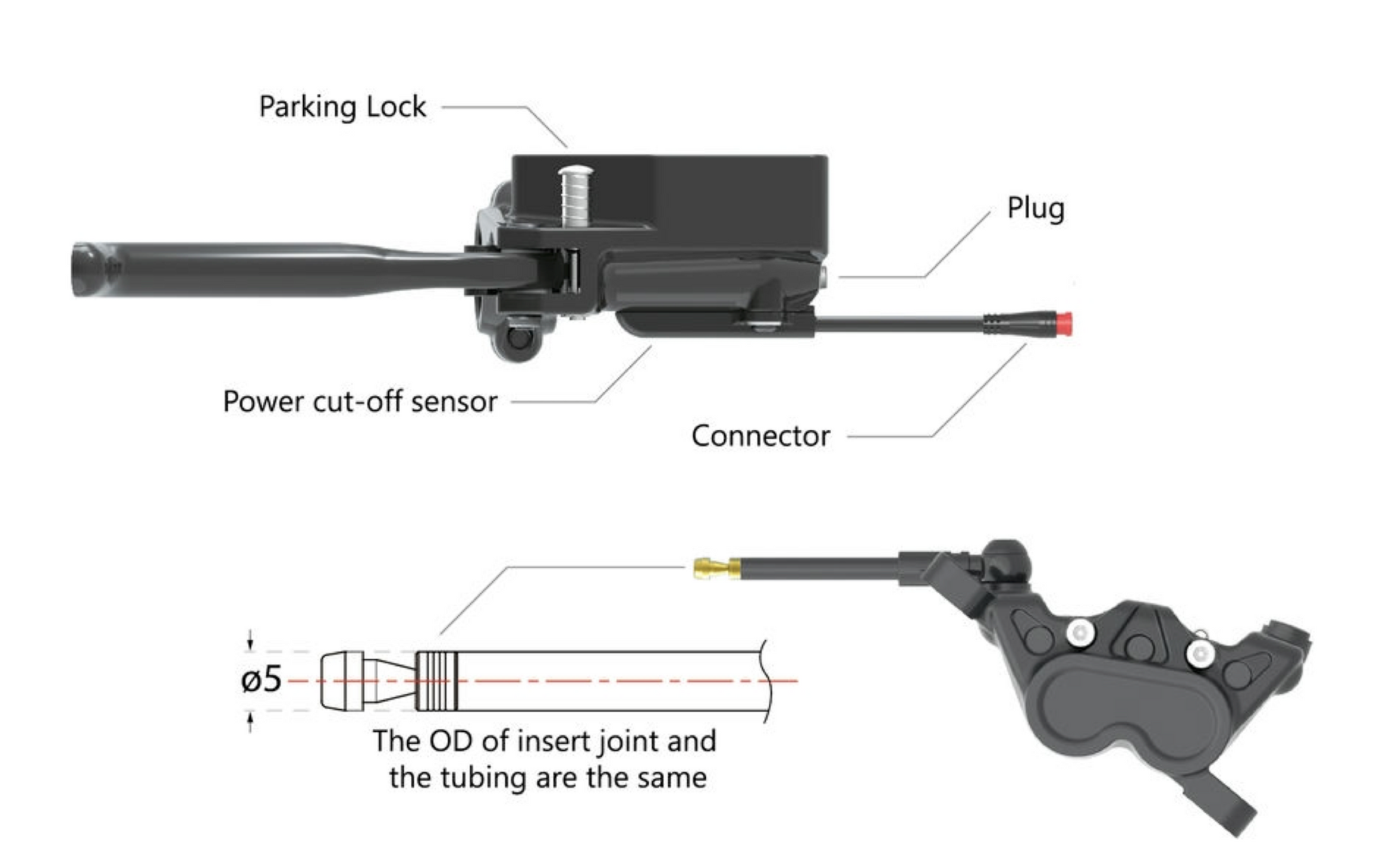 Parking Lock

Plug

Power cut-off sensor

Connector

ø5

The OD of insert joint and the tubing are the same